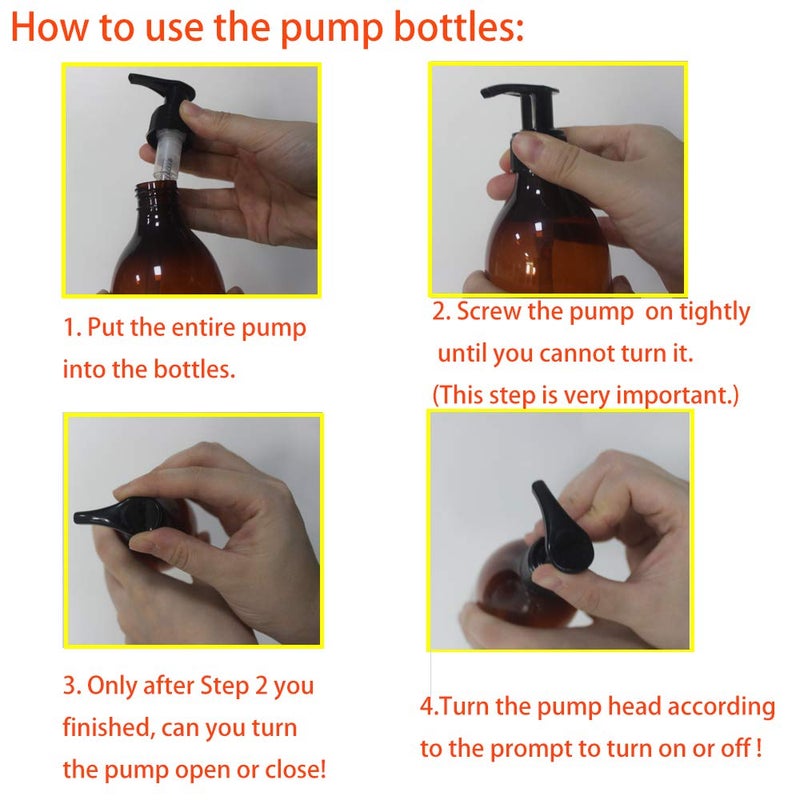 How to use the pump bottles:

1. Put the entire pump into the bottles.

2. Screw the pump on tightly until you cannot turn it. (This step is very important.)

3. Only after Step 2 you finished, can you turn the pump open or close!

4.Turn the pump head according to the prompt to turn on or off !